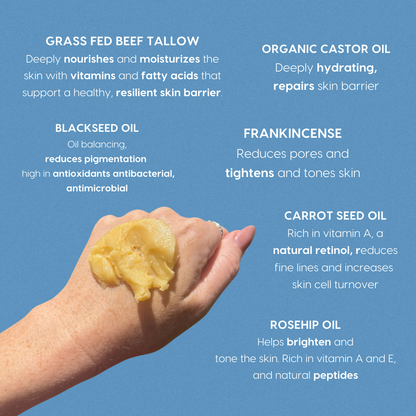 GRASS FED BEEF TALLOW
Deeply nourishes and moisturizes the skin with vitamins and fatty acids that support a healthy, resilient skin barrier.

ORGANIC CASTOR OIL
Deeply hydrating, repairs skin barrier

BLACKSEED OIL
Oil balancing, reduces pigmentation high in antioxidants antibacterial, antimicrobial

FRANKINCENSE
Reduces pores and tightens and tones skin

CARROT SEED OIL
Rich in vitamin A, a natural retinol, reduces fine lines and increases skin cell turnover

ROSEHIP OIL
Helps brighten and tone the skin. Rich in vitamin A and E, and natural peptides