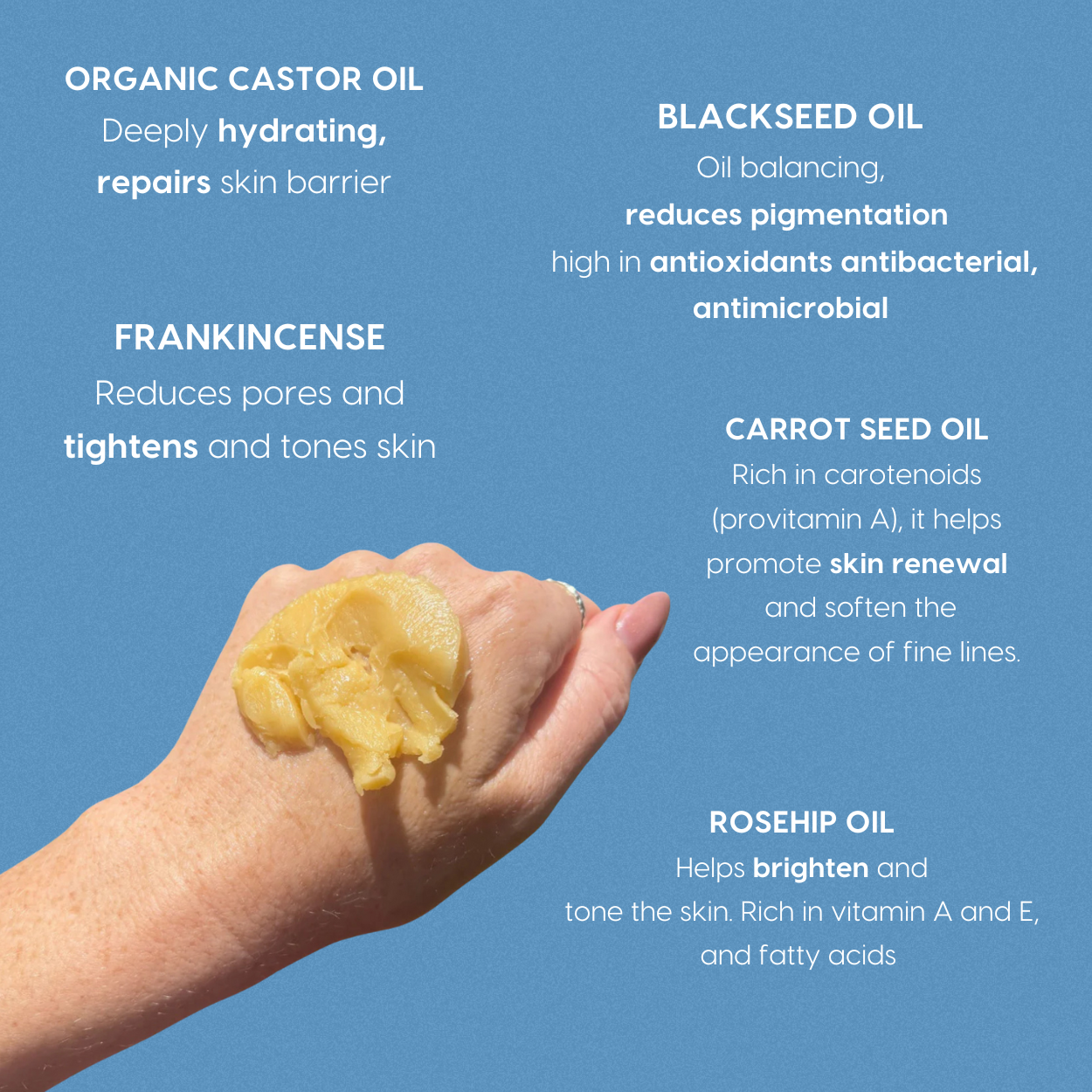 ORGANIC CASTOR OIL
Deeply hydrating, repairs skin barrier

FRANKINCENSE
Reduces pores and tightens and tones skin

BLACKSEED OIL
Oil balancing, reduces pigmentation high in antioxidants antibacterial, antimicrobial

CARROT SEED OIL
Rich in carotenoids (provitamin A), it helps promote skin renewal and soften the appearance of fine lines.

ROSEHIP OIL
Helps brighten and tone the skin. Rich in vitamin A and E, and fatty acids